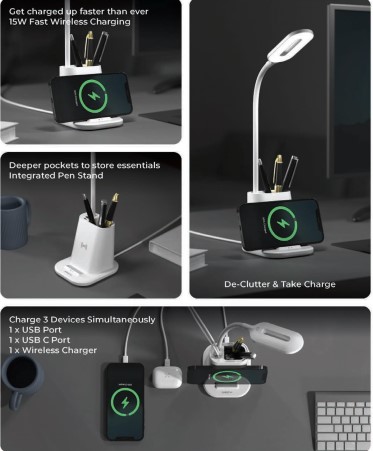 Get charged up faster than ever
15W Fast Wireless Charging

Deeper pockets to store essentials
Integrated Pen Stand

De-Clutter & Take Charge

Charge 3 Devices Simultaneously
1 x USB Port
1 x USB C Port
1 x Wireless Charger