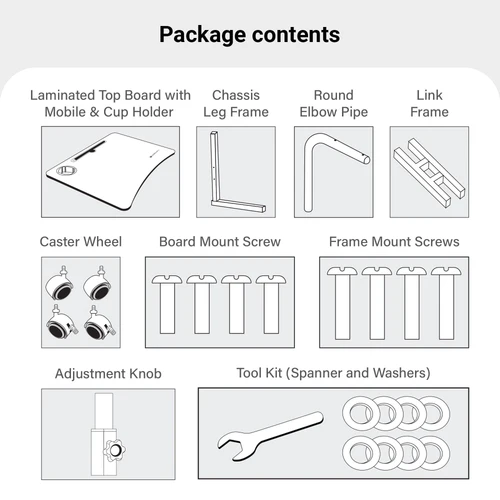 Package contents

Laminated Top Board with Mobile & Cup Holder

Chassis Leg Frame

Round Elbow Pipe

Link Frame

Caster Wheel

Board Mount Screw

Frame Mount Screws

Adjustment Knob

Tool Kit (Spanner and Washers)