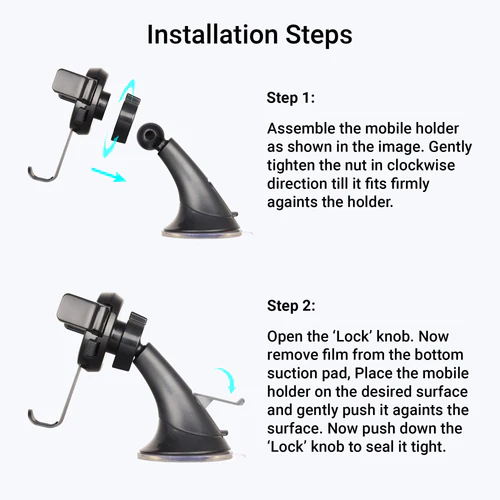 Installation Steps

Step 1:

Assemble the mobile holder as shown in the image. Gently tighten the nut in clockwise direction till it fits firmly againts the holder.

Step 2:

Open the ‘Lock’ knob. Now remove film from the bottom suction pad, Place the mobile holder on the desired surface and gently push it againts the surface. Now push down the ‘Lock’ knob to seal it tight.