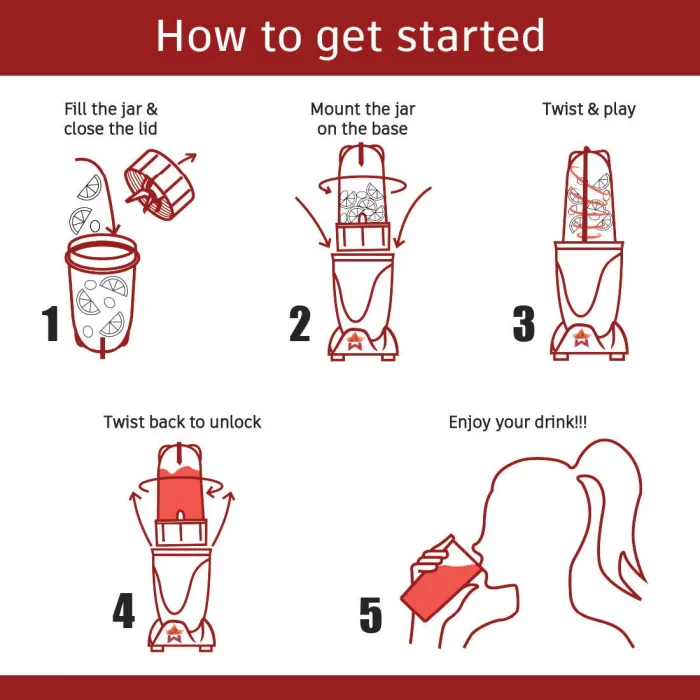 How to get started

Fill the jar & close the lid

1

Mount the jar on the base

2

Twist & play

3

Twist back to unlock

4

Enjoy your drink!!!

5