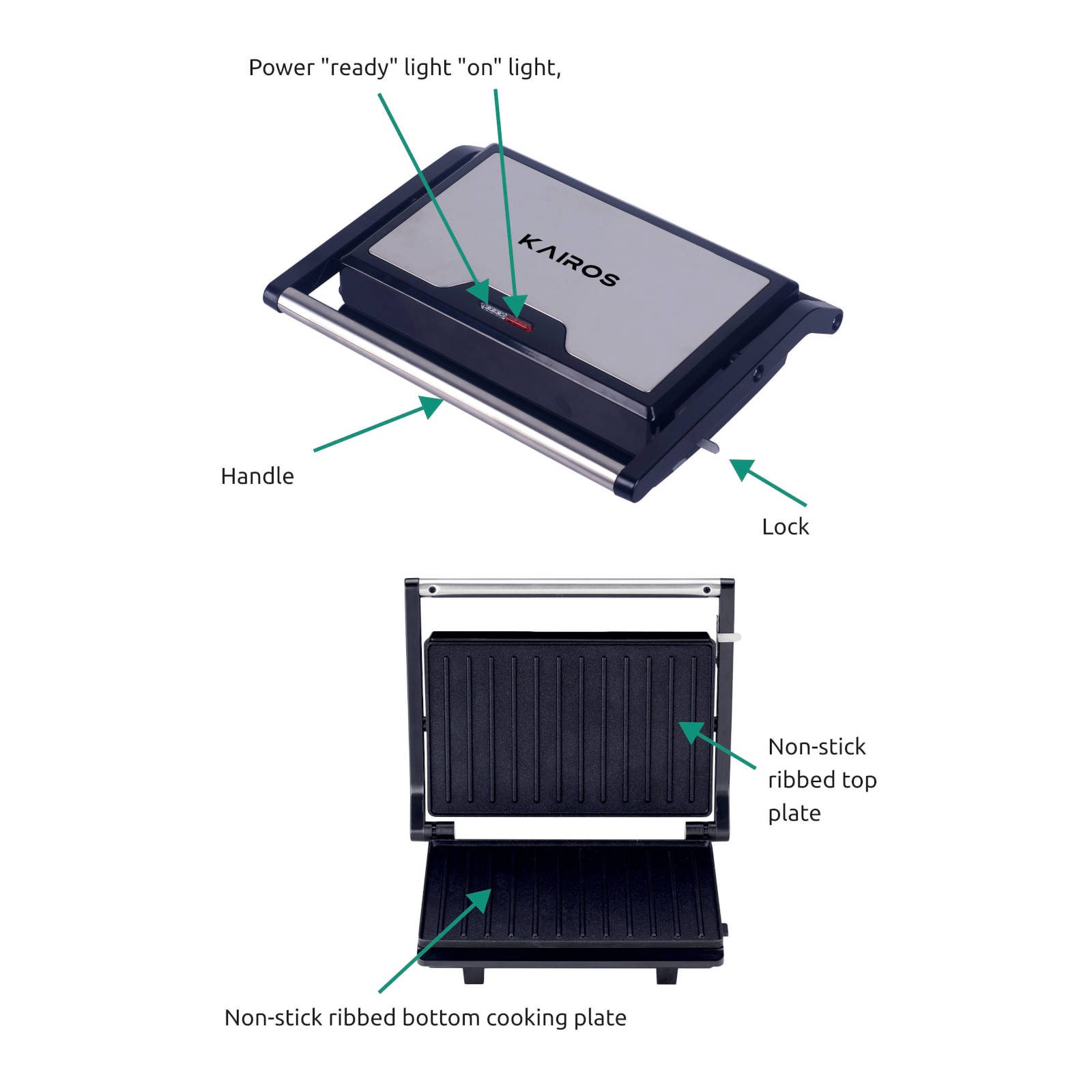 Power "ready" light "on" light,

KAIROS

Handle

Lock

Non-stick ribbed top plate

Non-stick ribbed bottom cooking plate