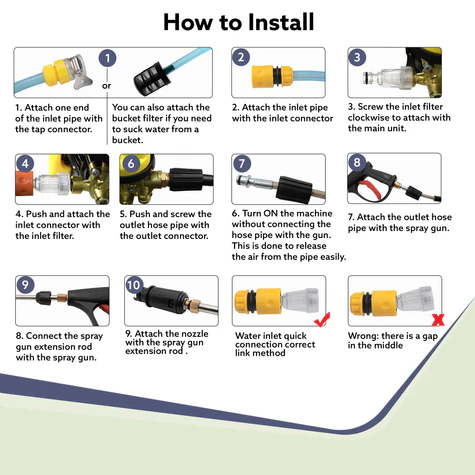 How to Install

1

or

1. Attach one end of the inlet pipe with the tap connector.

You can also attach the bucket filter if you need to suck water from a bucket.

2

2. Attach the inlet pipe with the inlet connector

3

3. Screw the inlet filter clockwise to attach with the main unit.

4

4. Push and attach the inlet connector with the inlet filter.

6

5. Push and screw the outlet hose pipe with the outlet connector.

7

6. Turn ON the machine without connecting the hose pipe with the gun. This is done to release the air from the pipe easily.

8

7. Attach the outlet hose pipe with the spray gun.

9

8. Connect the spray gun extension rod with the spray gun.

10

9. Attach the nozzle with the spray gun extension rod .

Water inlet quick connection correct link method

Wrong: there is a gap in the middle