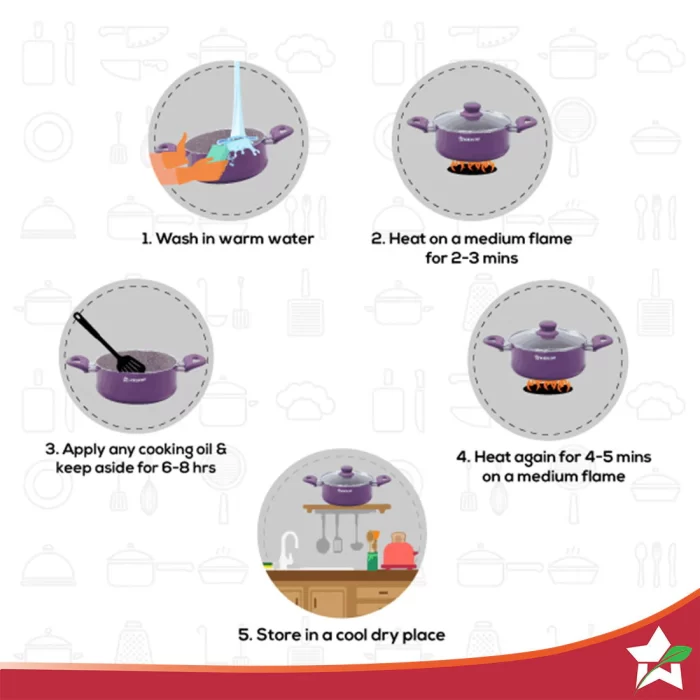 1. Wash in warm water

2. Heat on a medium flame for 2-3 mins

3. Apply any cooking oil & keep aside for 6-8 hrs

4. Heat again for 4-5 mins on a medium flame

5. Store in a cool dry place