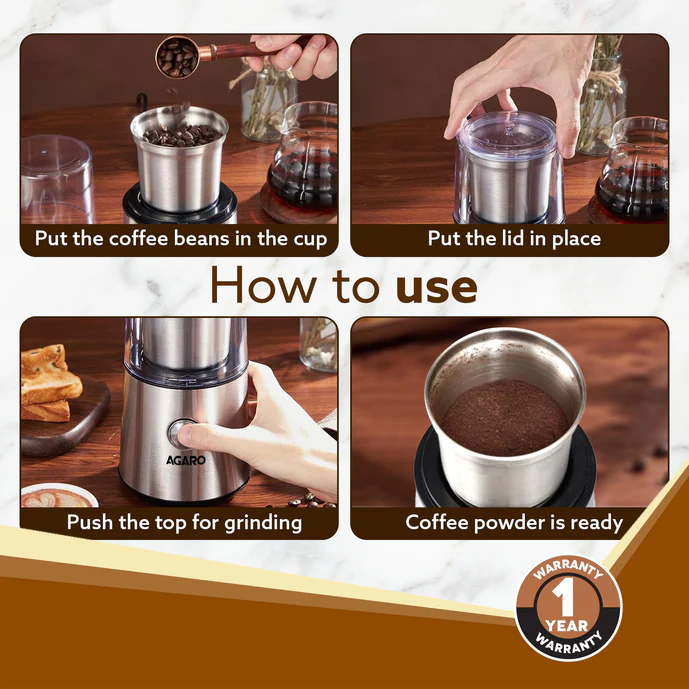 Put the coffee beans in the cup

Put the lid in place

How to use

AGARO

Push the top for grinding

Coffee powder is ready

WARRANTY
1
YEAR
WARRANTY