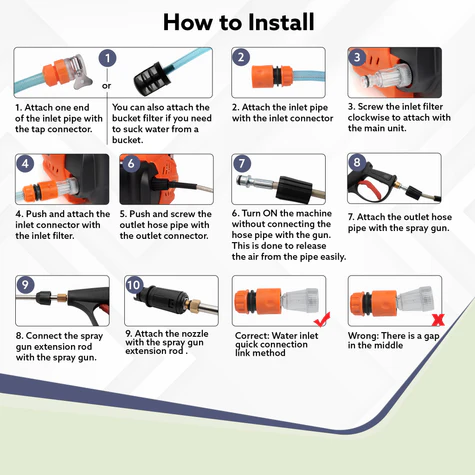 How to Install

1

or

1. Attach one end of the inlet pipe with the tap connector.

You can also attach the bucket filter if you need to suck water from a bucket.

2

2. Attach the inlet pipe with the inlet connector

3

3. Screw the inlet filter clockwise to attach with the main unit.

4

4. Push and attach the inlet connector with the inlet filter.

6

5. Push and screw the outlet hose pipe with the outlet connector.

7

6. Turn ON the machine without connecting the hose pipe with the gun. This is done to release the air from the pipe easily.

8

7. Attach the outlet hose pipe with the spray gun.

9

8. Connect the spray gun extension rod with the spray gun.

10

9. Attach the nozzle with the spray gun extension rod .

Correct: Water inlet quick connection link method

Wrong: There is a gap in the middle