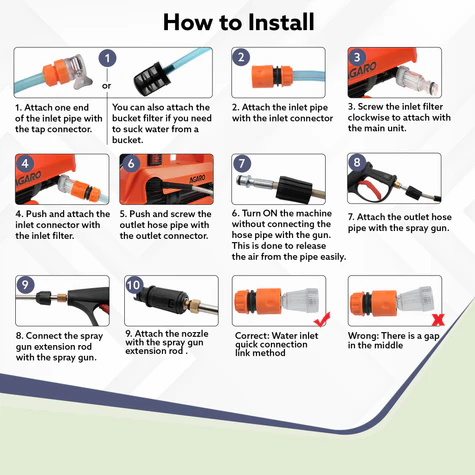 How to Install

1

or

1. Attach one end of the inlet pipe with the tap connector.

You can also attach the bucket filter if you need to suck water from a bucket.

2

2. Attach the inlet pipe with the inlet connector

3

AGARO

3. Screw the inlet filter clockwise to attach with the main unit.

4

AGARO

4. Push and attach the inlet connector with the inlet filter.

6

AGARO

5. Push and screw the outlet hose pipe with the outlet connector.

7

6. Turn ON the machine without connecting the hose pipe with the gun. This is done to release the air from the pipe easily.

8

7. Attach the outlet hose pipe with the spray gun.

9

8. Connect the spray gun extension rod with the spray gun.

10

9. Attach the nozzle with the spray gun extension rod .

Correct: Water inlet quick connection link method

Wrong: There is a gap in the middle