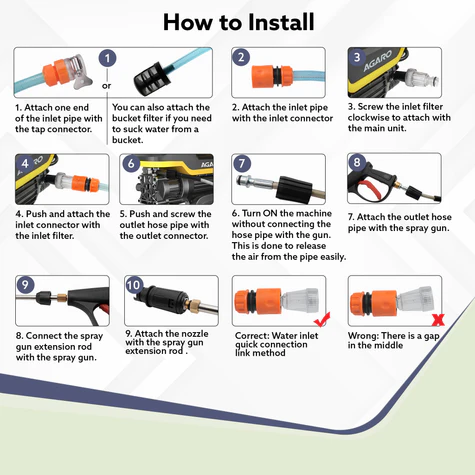 How to Install

1

or

1. Attach one end of the inlet pipe with the tap connector.

You can also attach the bucket filter if you need to suck water from a bucket.

2

2. Attach the inlet pipe with the inlet connector

3

AGARO

3. Screw the inlet filter clockwise to attach with the main unit.

4

AGARO

4. Push and attach the inlet connector with the inlet filter.

6

AGARO

5. Push and screw the outlet hose pipe with the outlet connector.

7

6. Turn ON the machine without connecting the hose pipe with the gun. This is done to release the air from the pipe easily.

8

7. Attach the outlet hose pipe with the spray gun.

9

8. Connect the spray gun extension rod with the spray gun.

10

9. Attach the nozzle with the spray gun extension rod .

Correct: Water inlet quick connection link method

Wrong: There is a gap in the middle