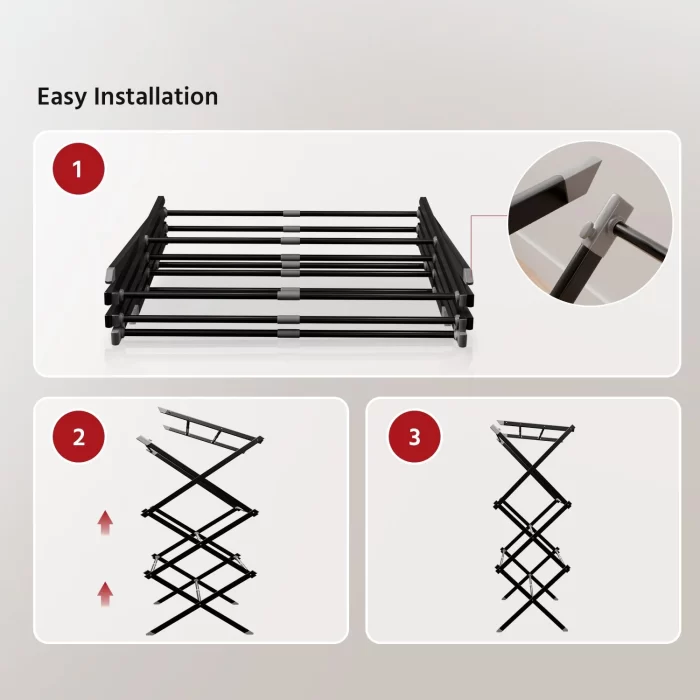 Easy Installation

1

2

3