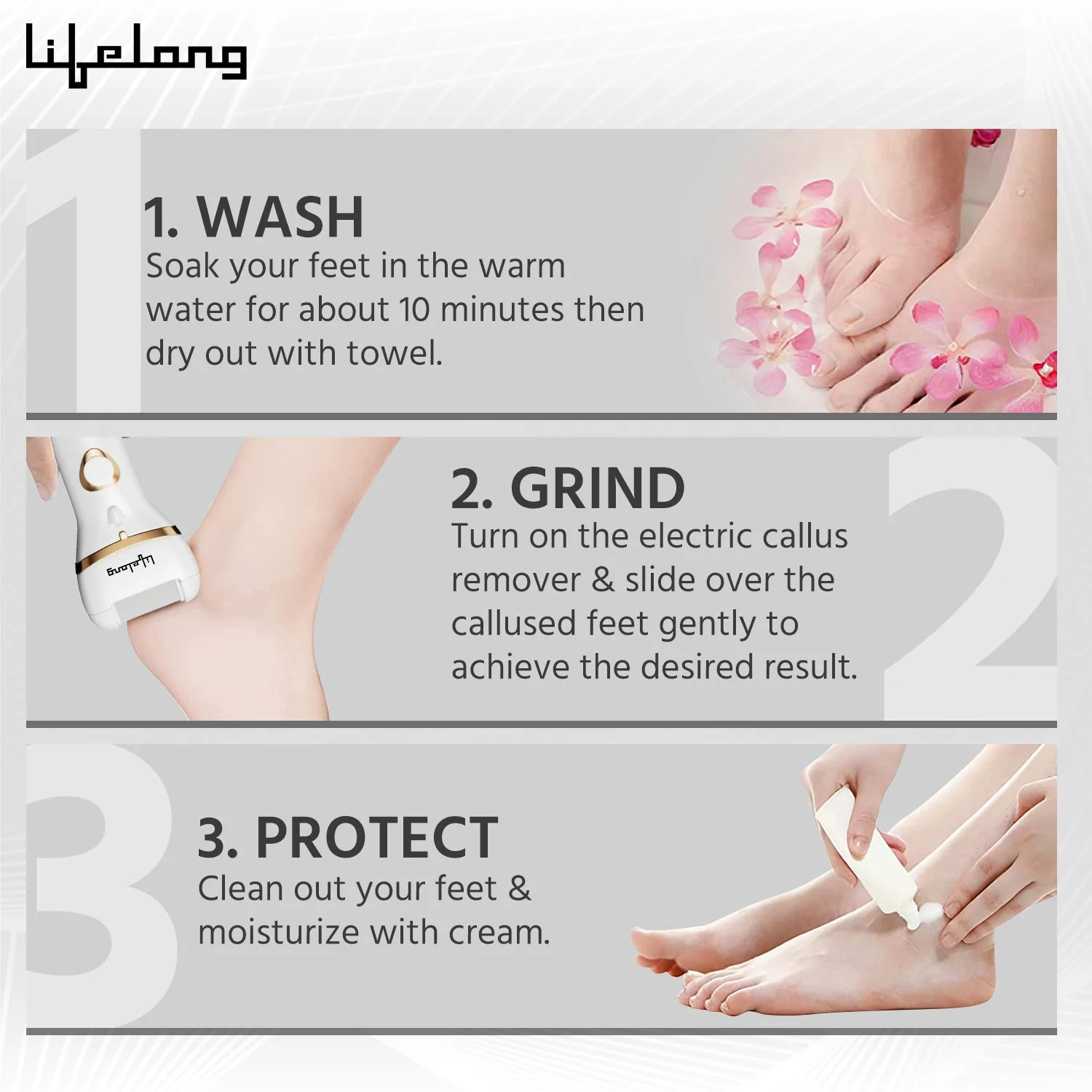 Lifelong

1

1. WASH
Soak your feet in the warm water for about 10 minutes then dry out with towel.

Lifelong

2

2. GRIND
Turn on the electric callus remover & slide over the callused feet gently to achieve the desired result.

3

3. PROTECT
Clean out your feet & moisturize with cream.