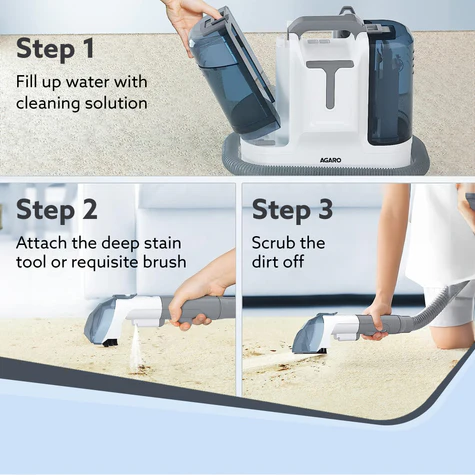 Step 1
Fill up water with cleaning solution

AGARO

Step 2
Attach the deep stain tool or requisite brush

Step 3
Scrub the dirt off