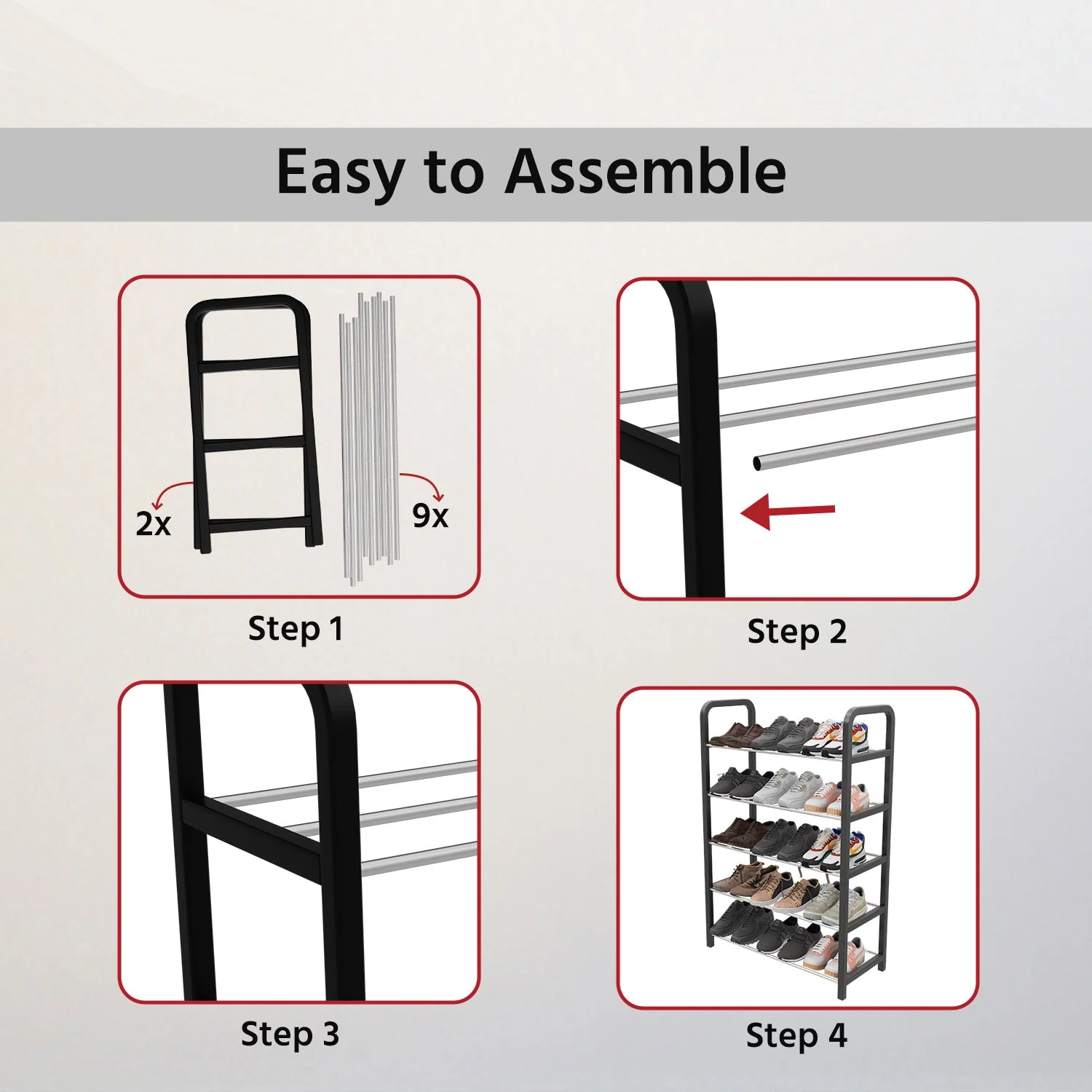 Easy to Assemble

2x

9x

Step 1

Step 2

Step 3

Step 4