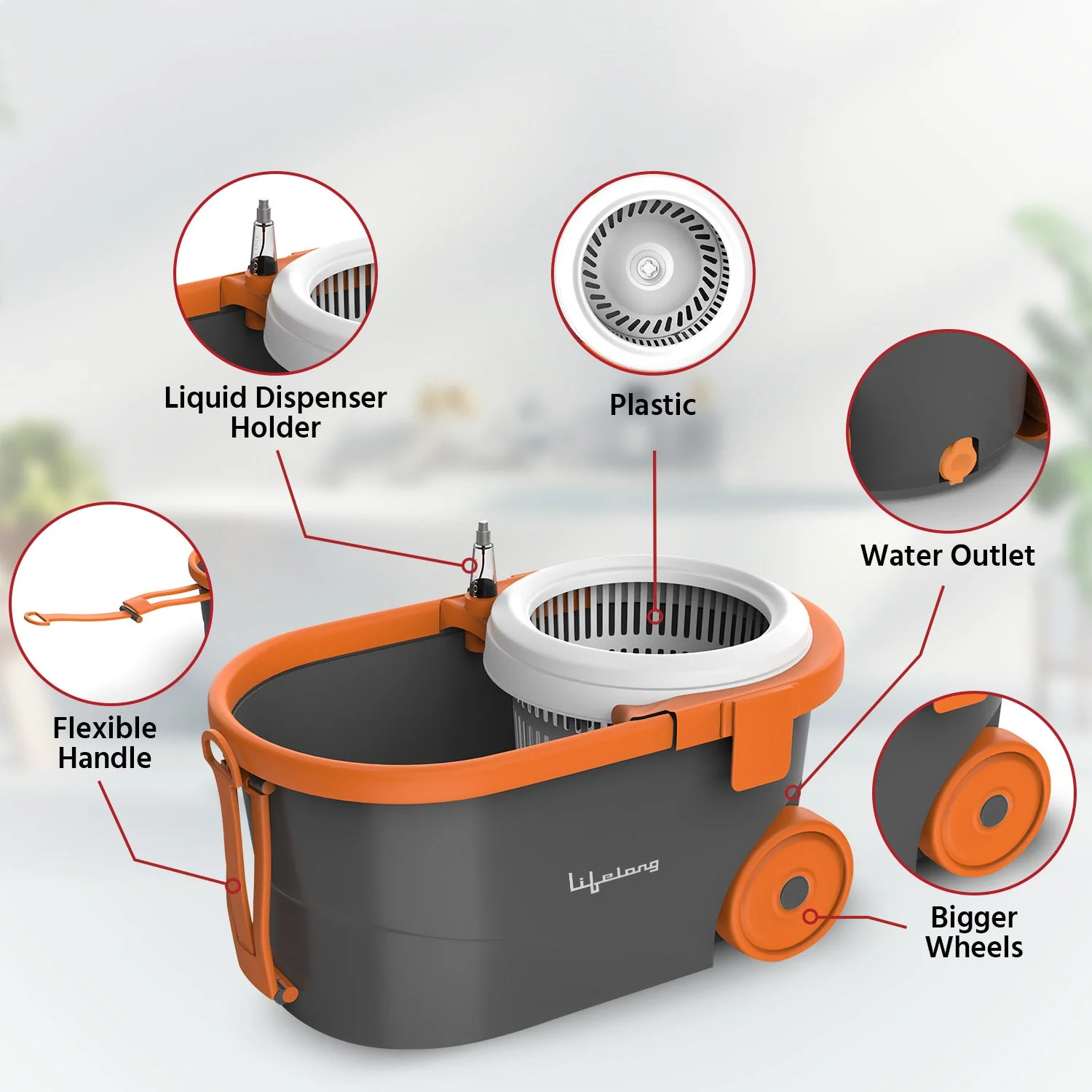 Liquid Dispenser Holder

Plastic

Water Outlet

Flexible Handle

Lifelong

Bigger Wheels